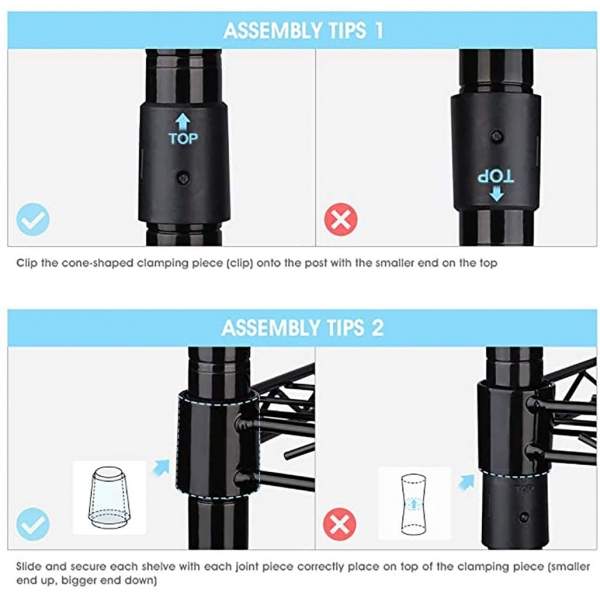 ASSEMBLY TIPS 1

TOP

TOP

Clip the cone-shaped clamping piece (clip) onto the post with the smaller end on the top

ASSEMBLY TIPS 2

TOP

Slide and secure each shelve with each joint piece correctly place on top of the clamping piece (smaller end up, bigger end down)